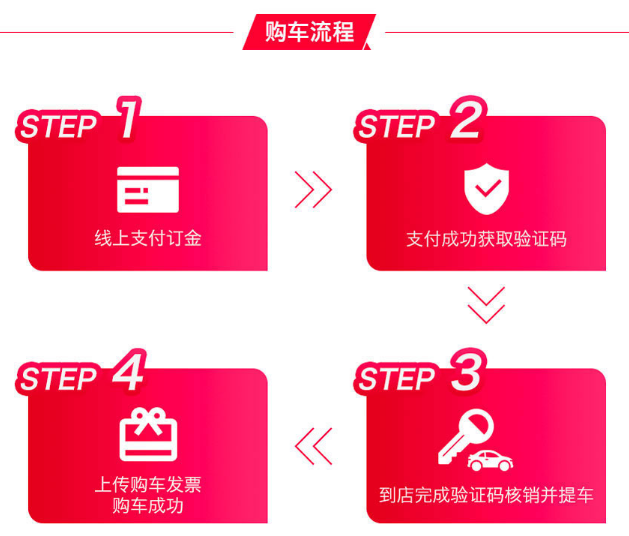 购车流程

STEP 1
线上支付订金

STEP 2
支付成功获取验证码

STEP 3
到店完成验证码核销并提车

STEP 4
上传购车发票
购车成功